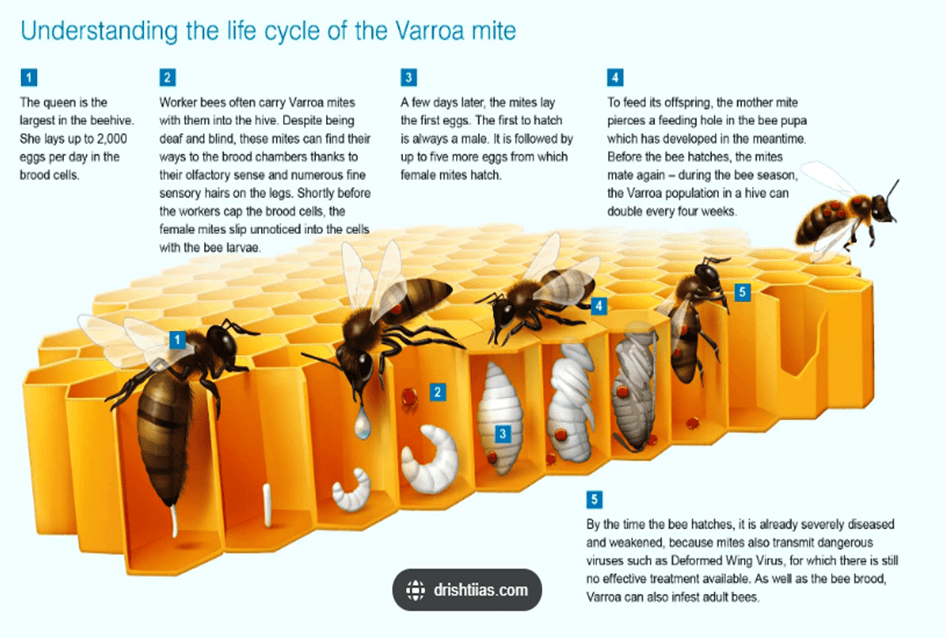 Understanding the life cycle of the Varroa mite

1
The queen is the largest in the beehive. She lays up to 2,000 eggs per day in the brood cells.

2
Worker bees often carry Varroa mites with them into the hive. Despite being deaf and blind, these mites can find their ways to the brood chambers thanks to their olfactory sense and numerous fine sensory hairs on the legs. Shortly before the workers cap the brood cells, the female mites slip unnoticed into the cells with the bee larvae.

3
A few days later, the mites lay the first eggs. The first to hatch is always a male. It is followed by up to five more eggs from which female mites hatch.

4
To feed its offspring, the mother mite pierces a feeding hole in the bee pupa which has developed in the meantime. Before the bee hatches, the mites mate again – during the bee season, the Varroa population in a hive can double every four weeks.

1

2

3

4

5

5
By the time the bee hatches, it is already severely diseased and weakened, because mites also transmit dangerous viruses such as Deformed Wing Virus, for which there is still no effective treatment available. As well as the bee brood, Varroa can also infest adult bees.

drishtiias.com